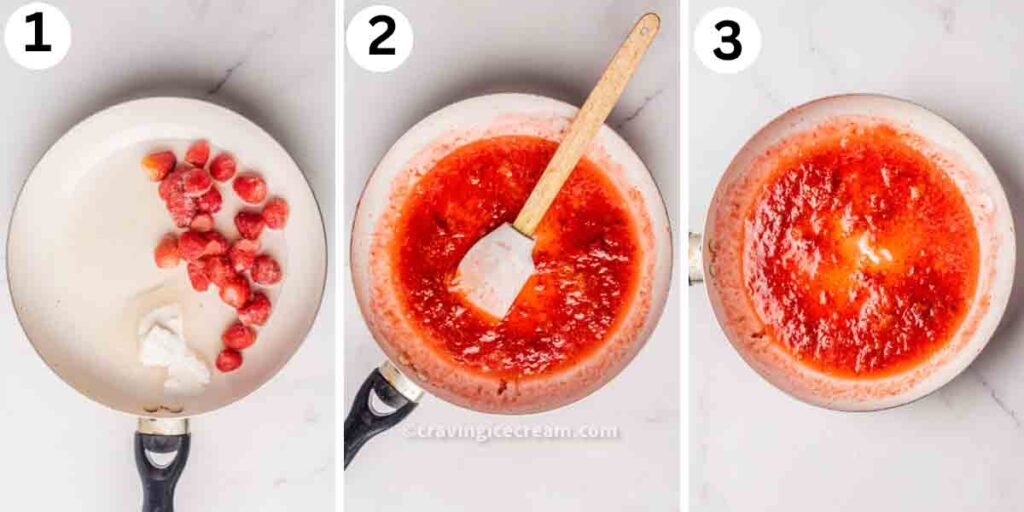 1

2

3

©cravingicecream.com